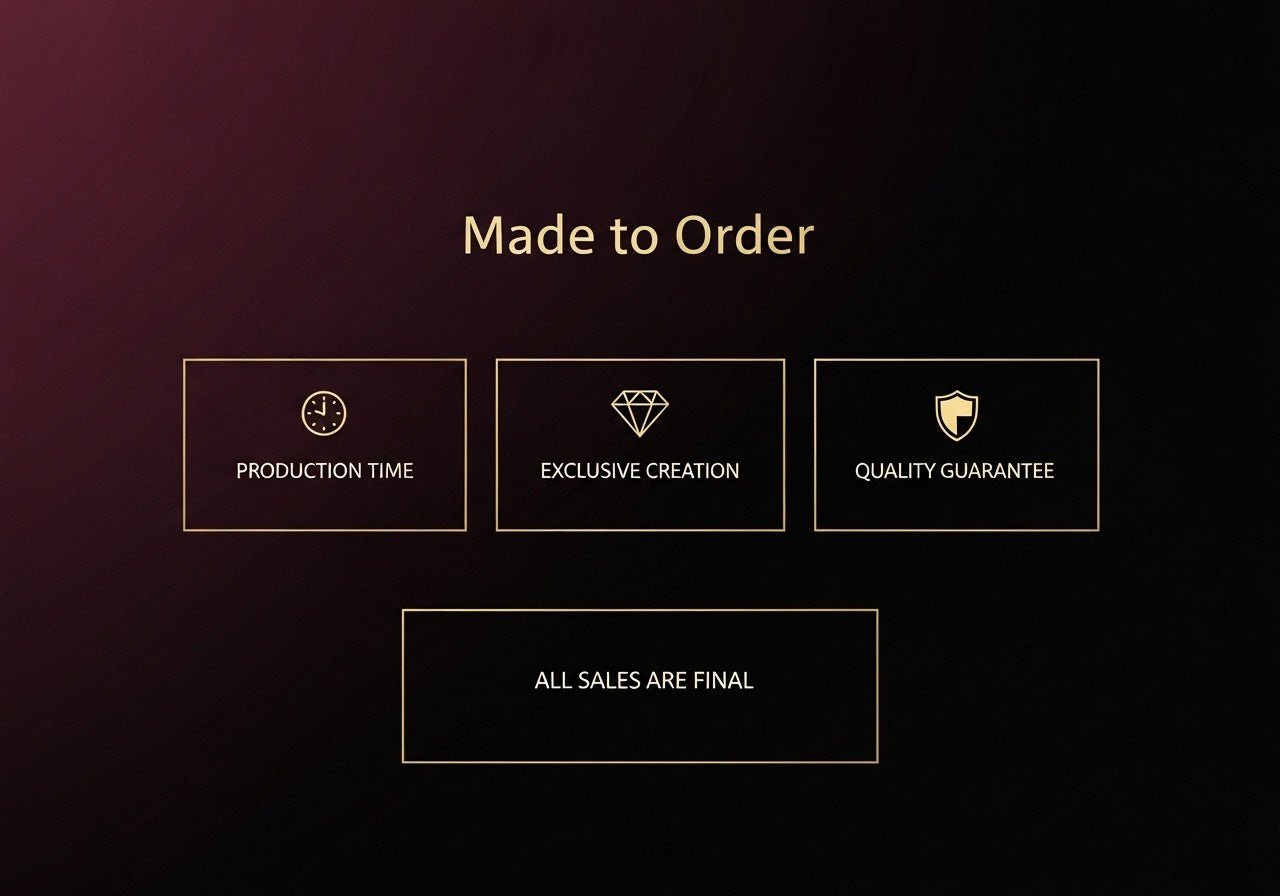 Made to Order

PRODUCTION TIME

EXCLUSIVE CREATION

QUALITY GUARANTEE

ALL SALES ARE FINAL